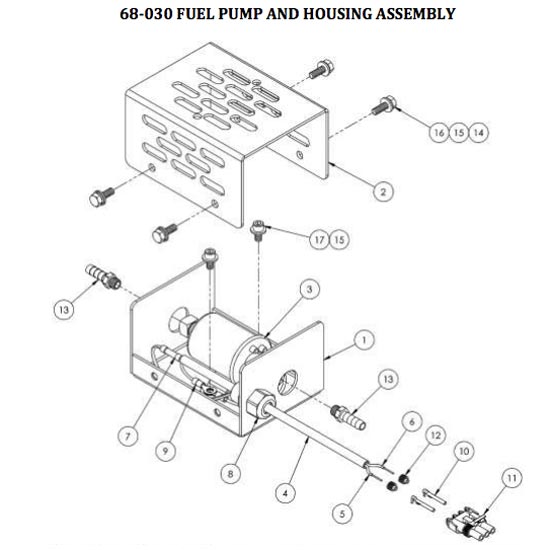 68-030 FUEL PUMP AND HOUSING ASSEMBLY

16 15 14

2

17 15

13

3

1

13

6

12

10

11

7

9

8

4

5